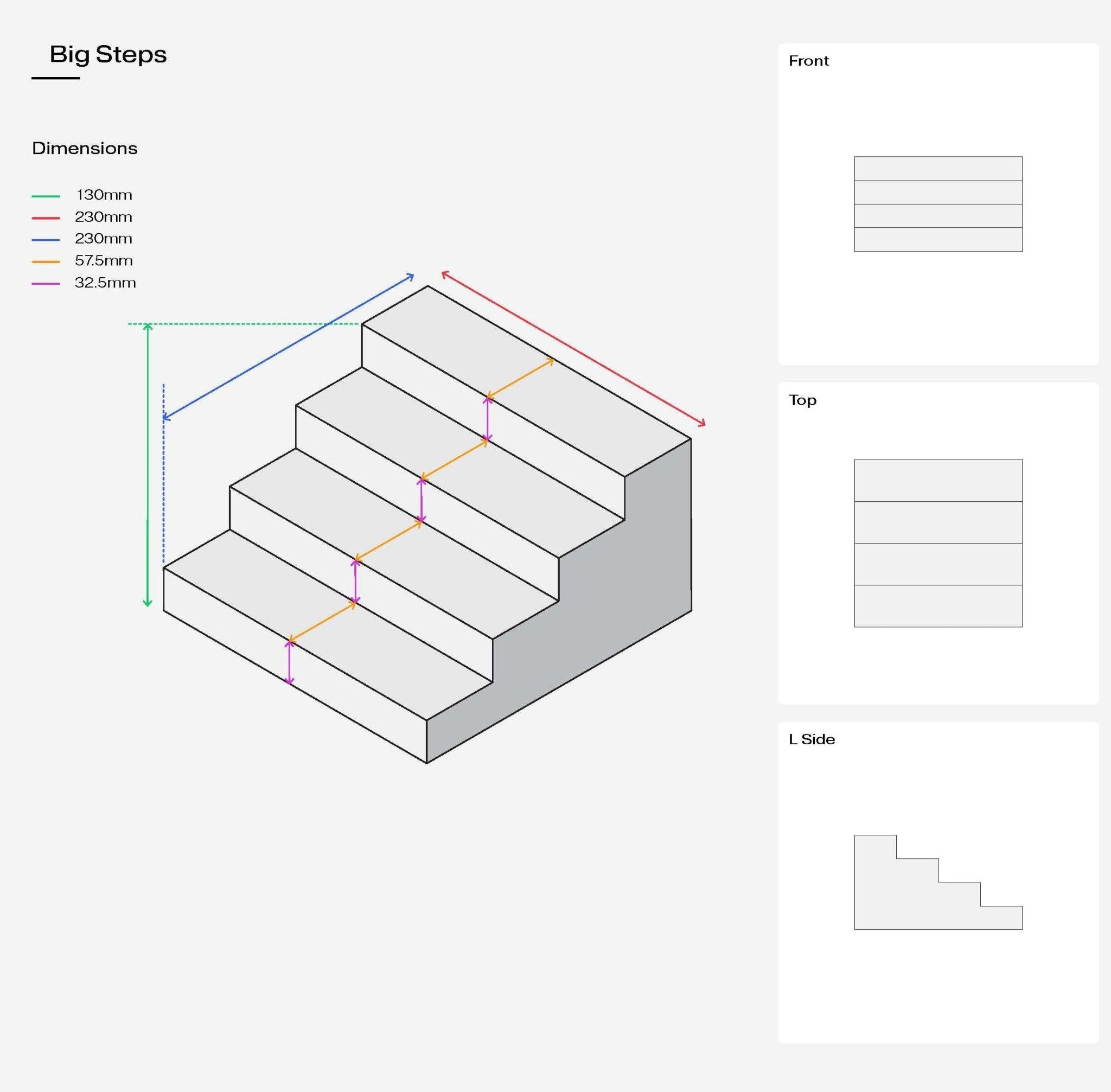 Big Steps

Dimensions

130mm
230mm
230mm
57.5mm
32.5mm

Front

Top

L Side