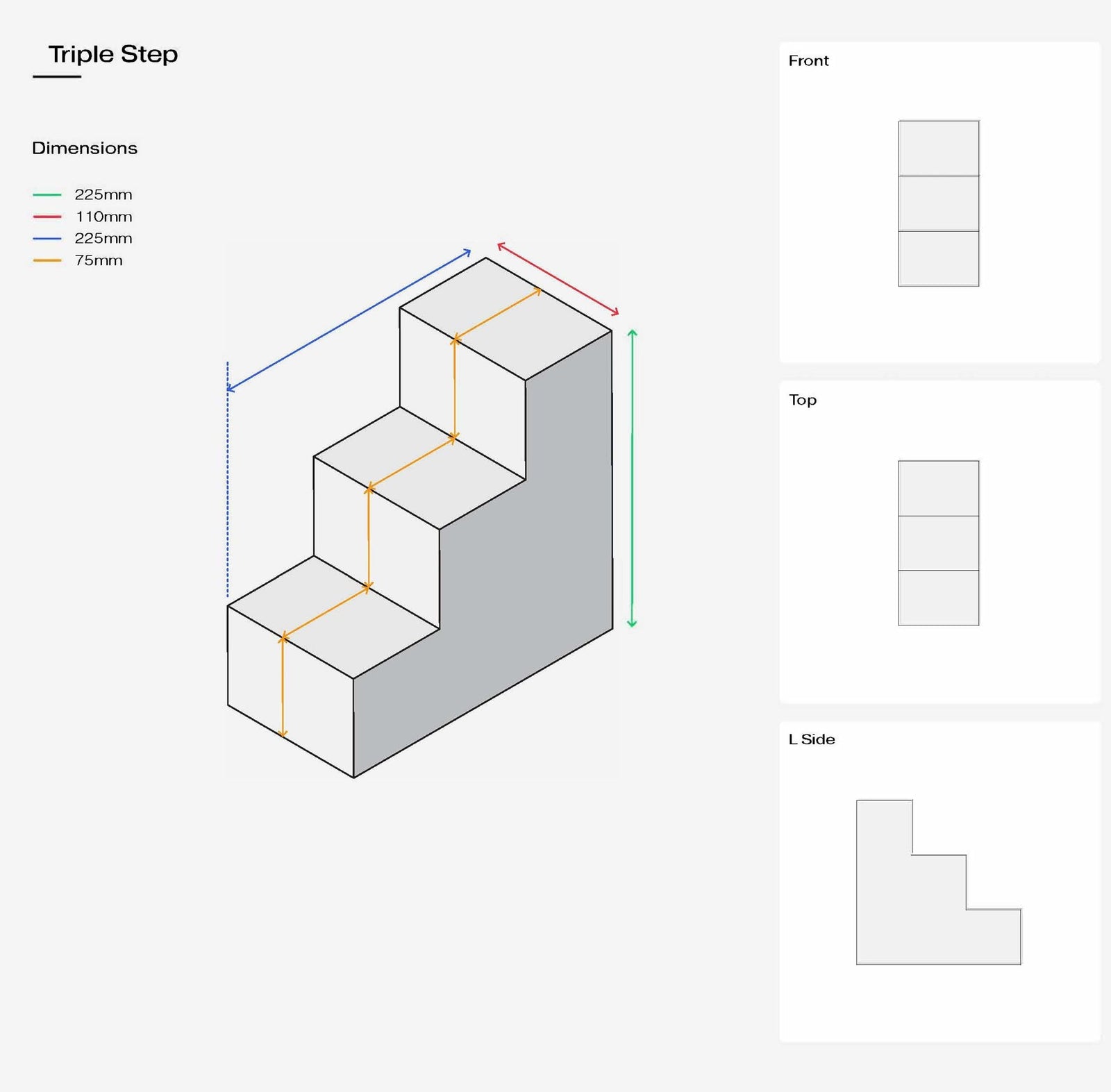 Triple Step

Dimensions

225mm
110mm
225mm
75mm

Front

Top

L Side