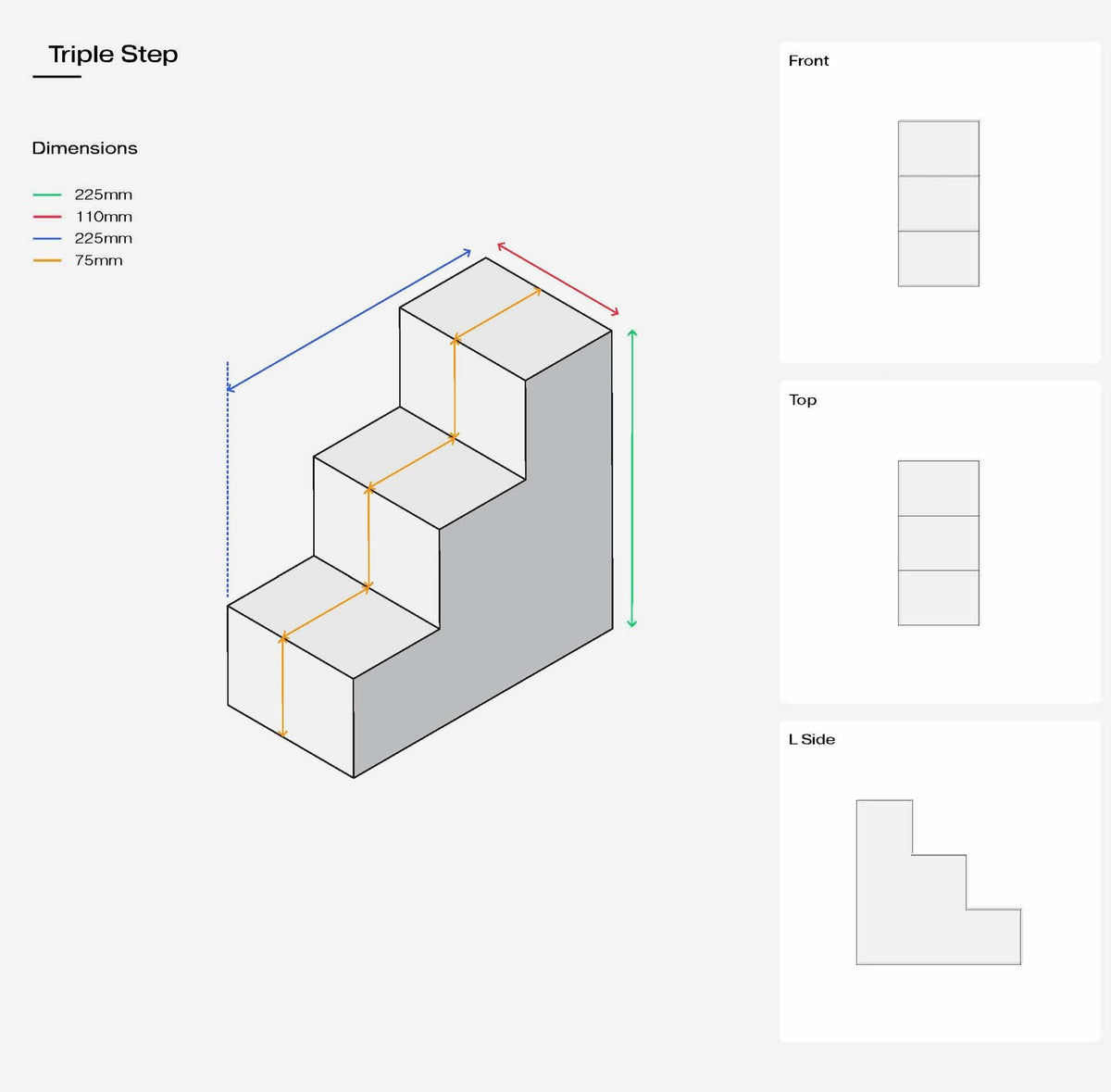 Triple Step

Dimensions

225mm
110mm
225mm
75mm

Front

Top

L Side